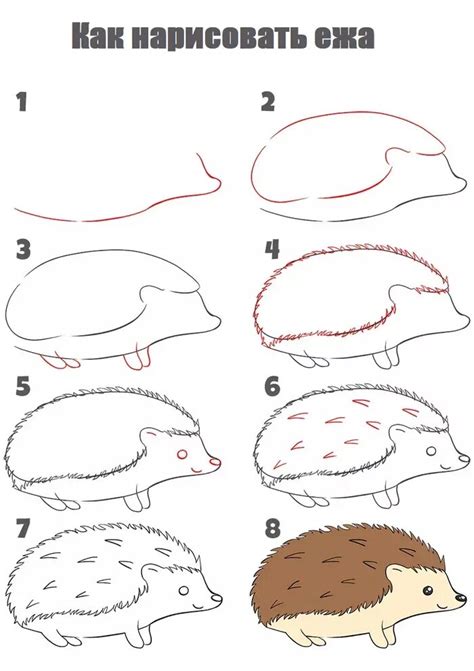 Как нарисовать ежа

1

2

3

4

5

6

7

8