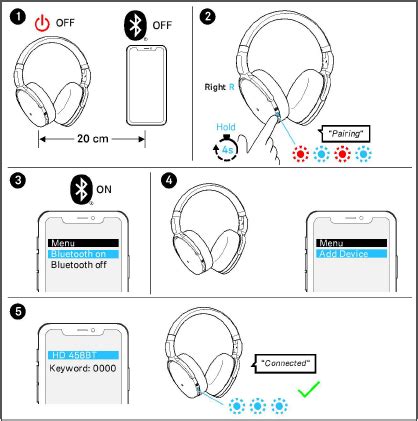 1
OFF
OFF
20 cm

2
Right R
Hold
4s
"Pairing"

3
ON
Menu
Bluetooth on
Bluetooth off

4
Menu
Add Device

5
HD 458BT
Keyword: 0000
"Connected"