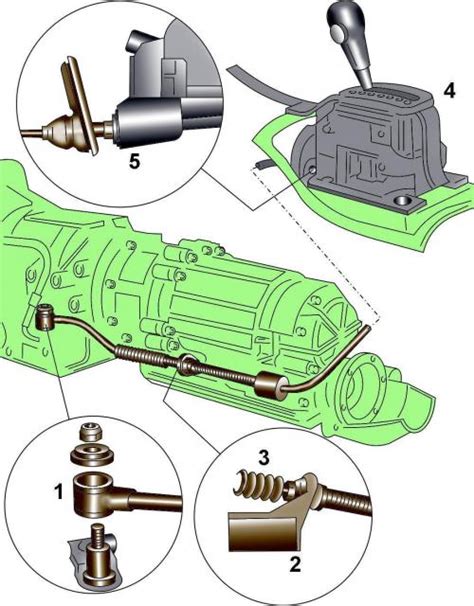 4
5
1
3
2