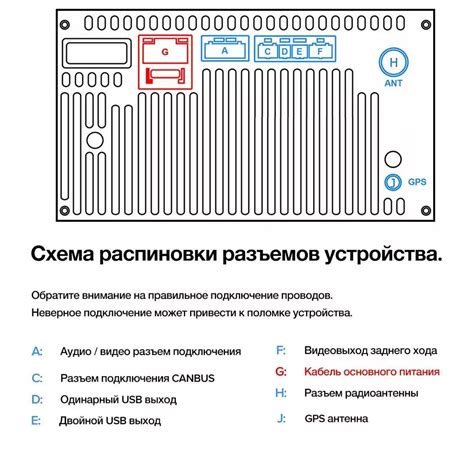 G

A

C D E F

H

ANT

J GPS

Схема распиновки разъемов устройства.

Обратите внимание на правильное подключение проводов.
Неверное подключение может привести к поломке устройства.

A: Аудио / видео разъем подключения

C: Разъем подключения CANBUS

D: Одинарный USB выход

E: Двойной USB выход

F: Видеовыход заднего хода

G: Кабель основного питания

H: Разъем радиоантенны

J: GPS антенна